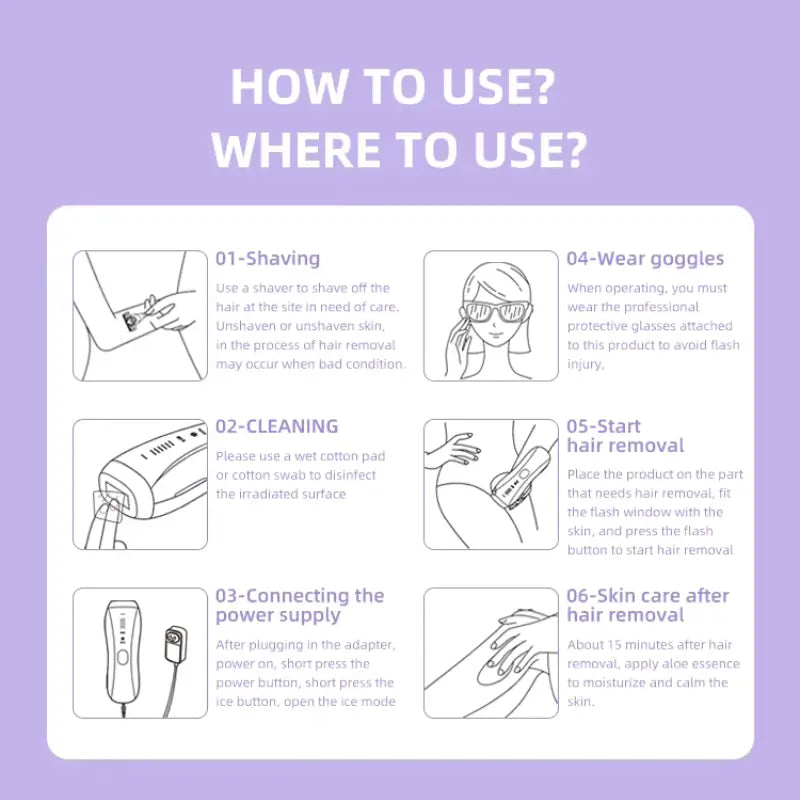 HOW TO USE?
WHERE TO USE?

01-Shaving
Use a shaver to shave off the hair at the site in need of care. Unshaven or unshaven skin, in the process of hair removal may occur when bad condition.

02-CLEANING
Please use a wet cotton pad or cotton swab to disinfect the irradiated surface

03-Connecting the power supply
After plugging in the adapter, power on, short press the power button, short press the ice button, open the ice mode

04-Wear goggles
When operating, you must wear the professional protective glasses attached to this product to avoid flash injury.

05-Start hair removal
Place the product on the part that needs hair removal, fit the flash window with the skin, and press the flash button to start hair removal

06-Skin care after hair removal
About 15 minutes after hair removal, apply aloe essence to moisturize and calm the skin.